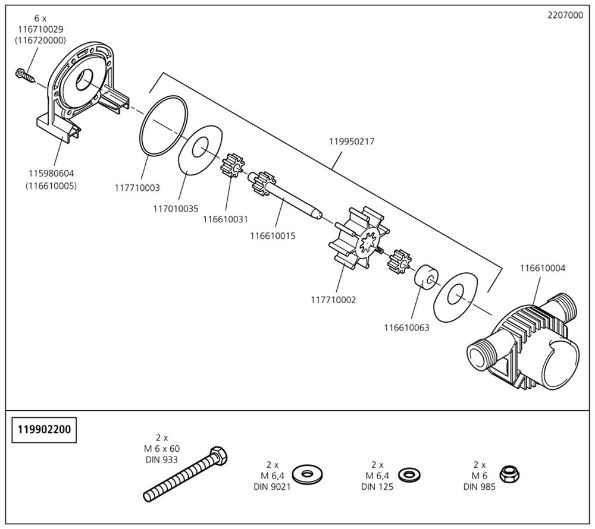 2207000

6 x
116710029
(116720000)

115980604
(116610005)

117710003

117010035

116610031

116610015

119950217

117710002

116610063

116610004

119902200

2 x
M 6 x 60
DIN 933

2 x
M 6,4
DIN 9021

2 x
M 6,4
DIN 125

2 x
M 6
DIN 985